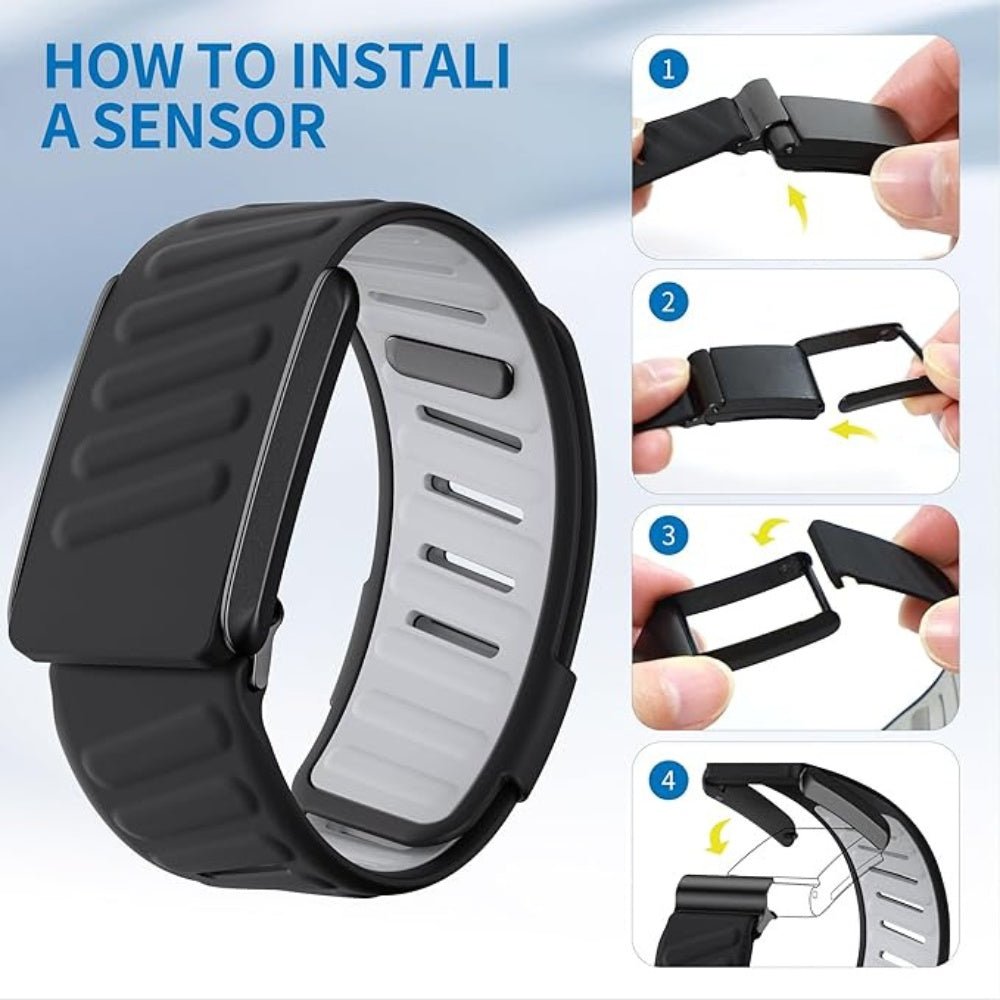 HOW TO INSTALI
A SENSOR

1

2

3

4