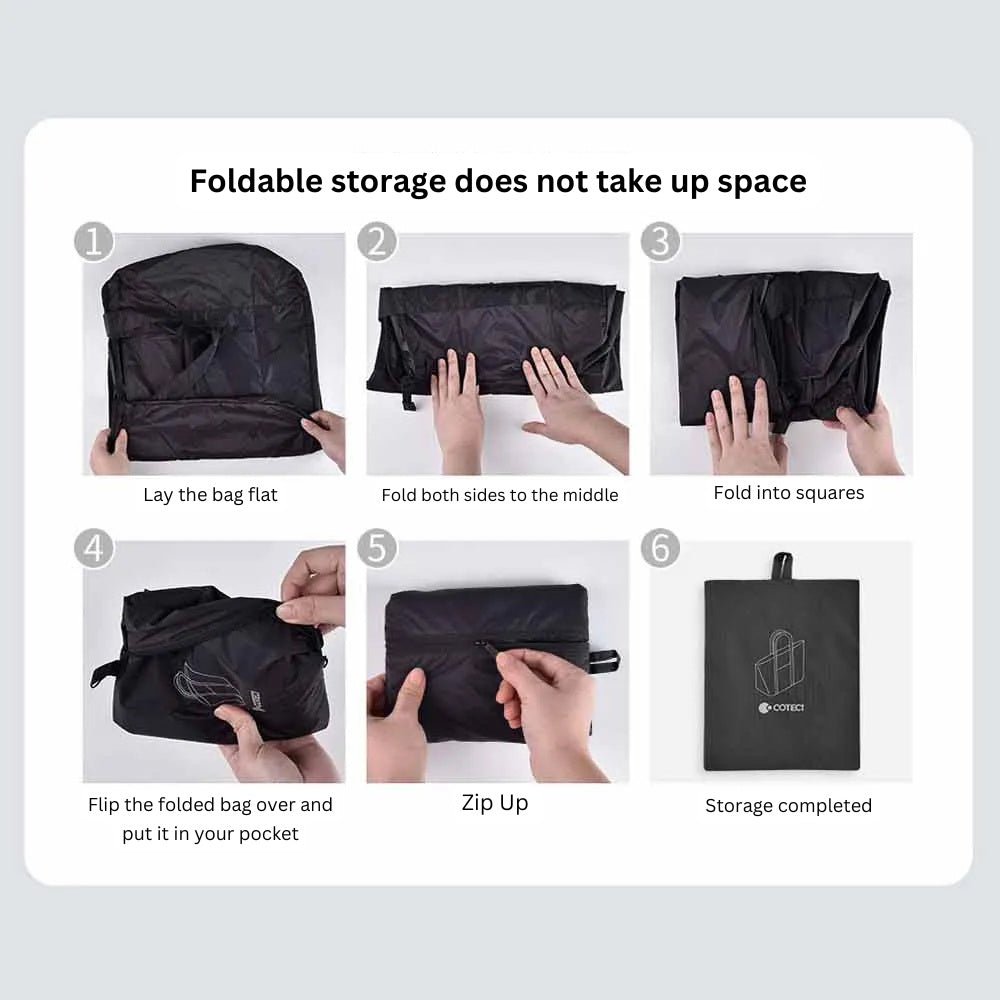 Foldable storage does not take up space

1

Lay the bag flat

2

Fold both sides to the middle

3

Fold into squares

4

Flip the folded bag over and put it in your pocket

5

Zip Up

6

COTECI

Storage completed