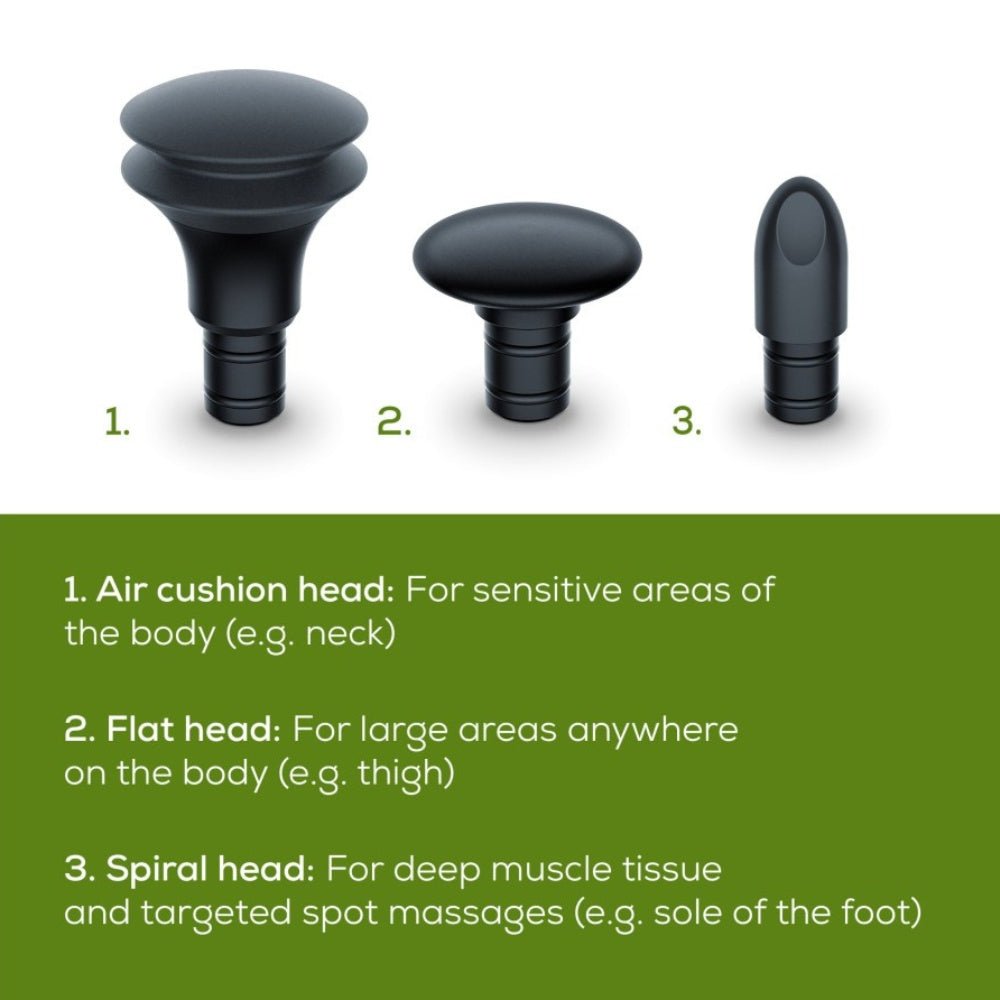 1.

2.

3.

1. Air cushion head: For sensitive areas of the body (e.g. neck)

2. Flat head: For large areas anywhere on the body (e.g. thigh)

3. Spiral head: For deep muscle tissue and targeted spot massages (e.g. sole of the foot)