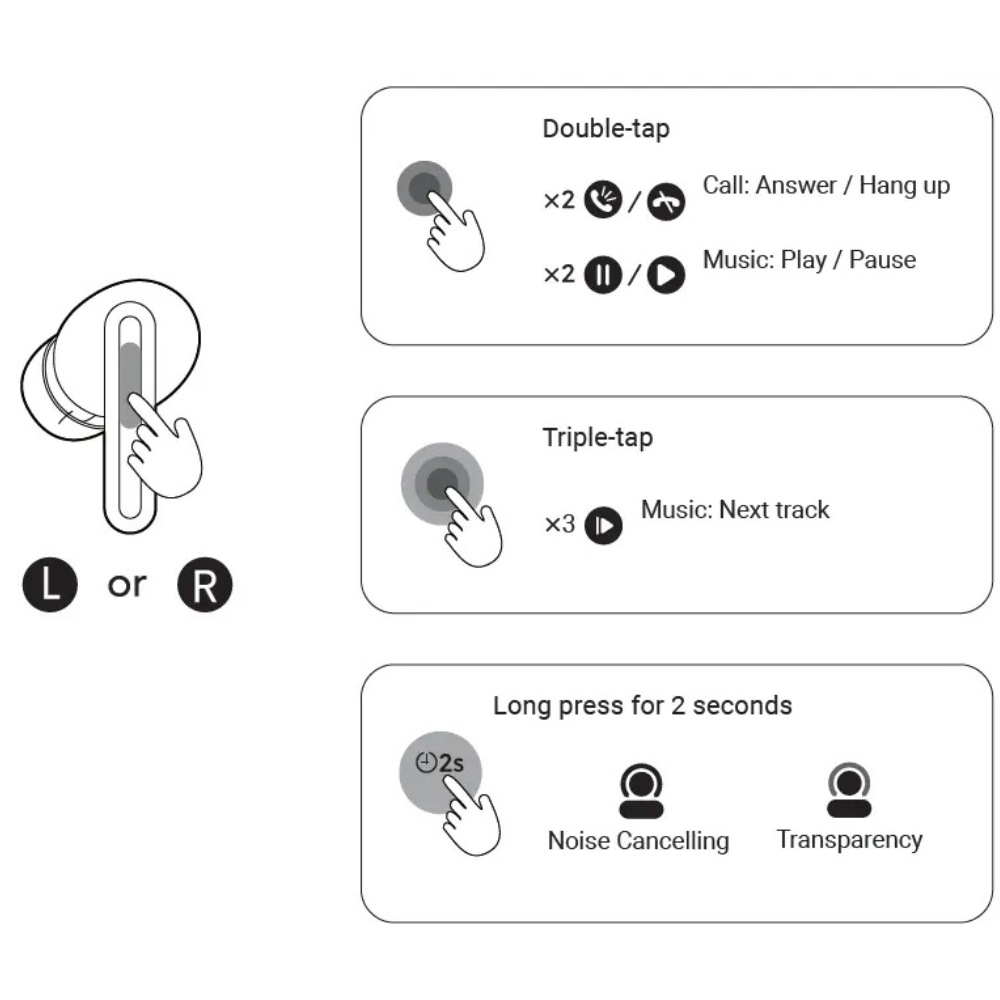 L or R

Double-tap

×2 / Call: Answer / Hang up

×2 / Music: Play / Pause

Triple-tap

×3 Music: Next track

Long press for 2 seconds

2s

Noise Cancelling

Transparency